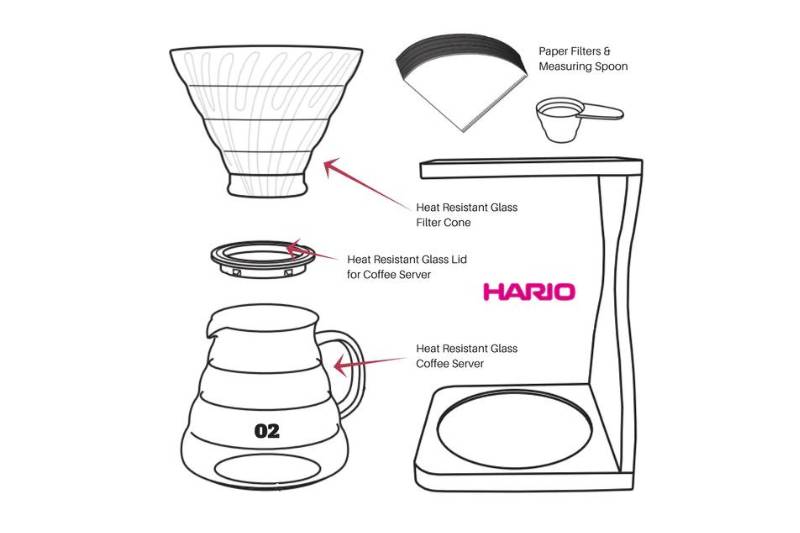 Paper Filters &
Measuring Spoon

Heat Resistant Glass
Filter Cone

Heat Resistant Glass Lid
for Coffee Server

HARIO

Heat Resistant Glass
Coffee Server

02